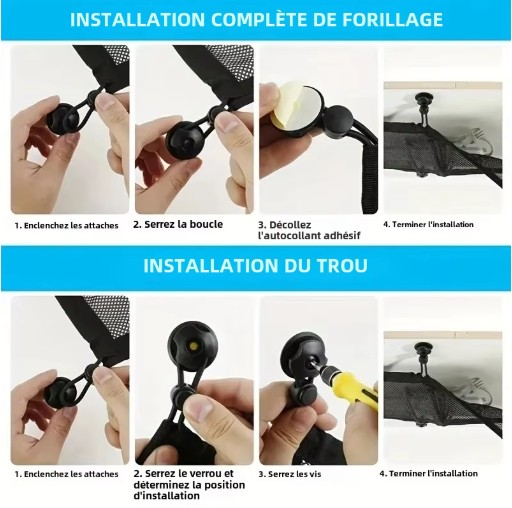 INSTALLATION COMPLÈTE DE FORILLAGE

1. Enclenchez les attaches

2. Serrez la boucle

3. Décollez l'autocollant adhésif

4. Terminer l'installation

INSTALLATION DU TROU

1. Enclenchez les attaches

2. Serrez le verrou et déterminez la position d'installation

3. Serrez les vis

4. Terminer l'installation